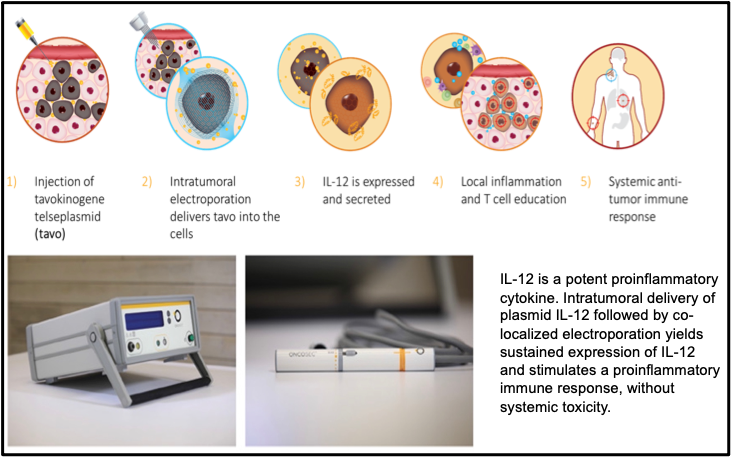 1) Injection of tavokinogene telseplasmid (tavo)

2) Intratumoral electroporation delivers tavo into the cells

3) IL-12 is expressed and secreted

4) Local inflammation and T cell education

5) Systemic anti-tumor immune response

ONCOSEC

IL-12 is a potent proinflammatory cytokine. Intratumoral delivery of plasmid IL-12 followed by co-localized electroporation yields sustained expression of IL-12 and stimulates a proinflammatory immune response, without systemic toxicity.